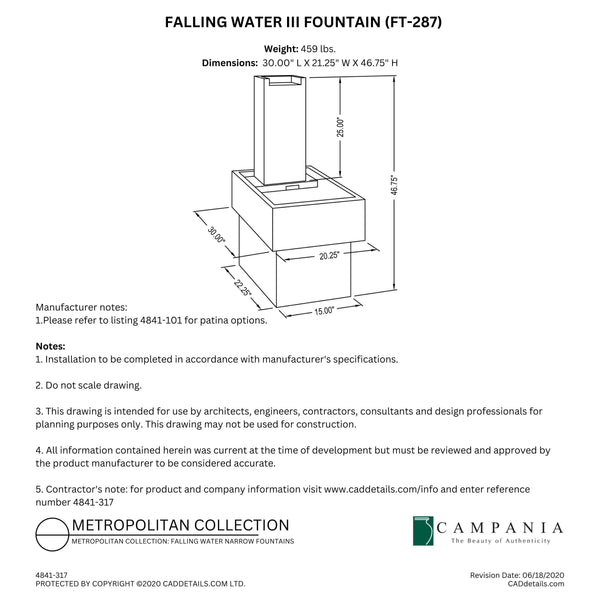 FALLING WATER III FOUNTAIN (FT-287)

Weight: 459 lbs.
Dimensions: 30.00" L X 21.25" W X 46.75" H

25.00"
46.75"
30.00"
20.25"
22.25"
15.00"

Manufacturer notes:
1.Please refer to listing 4841-101 for patina options.

Notes:
1. Installation to be completed in accordance with manufacturer's specifications.

2. Do not scale drawing.

3. This drawing is intended for use by architects, engineers, contractors, consultants and design professionals for planning purposes only. This drawing may not be used for construction.

4. All information contained herein was current at the time of development but must be reviewed and approved by the product manufacturer to be considered accurate.

5. Contractor's note: for product and company information visit www.caddetails.com/info and enter reference number 4841-317

METROPOLITAN COLLECTION
METROPOLITAN COLLECTION: FALLING WATER NARROW FOUNTAINS

CAMPANIA
The Beauty of Authenticity

4841-317
PROTECTED BY COPYRIGHT ©2020 CADDETAILS.COM LTD.

Revision Date: 06/18/2020
CADdetails.com