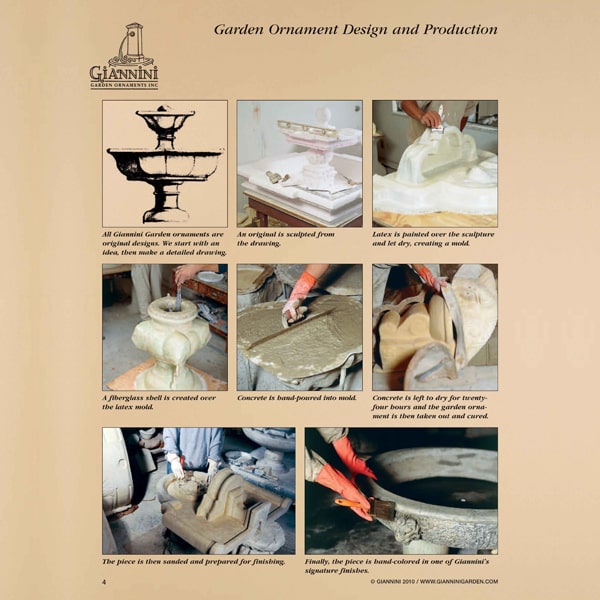 GIANNINI
GARDEN ORNAMENTS INC

Garden Ornament Design and Production

All Giannini Garden ornaments are original designs. We start with an idea, then make a detailed drawing.

An original is sculpted from the drawing.

Latex is painted over the sculpture and let dry, creating a mold.

A fiberglass shell is created over the latex mold.

Concrete is hand-poured into mold.

Concrete is left to dry for twenty-four hours and the garden ornament is then taken out and cured.

The piece is then sanded and prepared for finishing.

Finally, the piece is hand-colored in one of Giannini's signature finishes.

4

© GIANNINI 2010 / WWW.GIANNINIGARDEN.COM